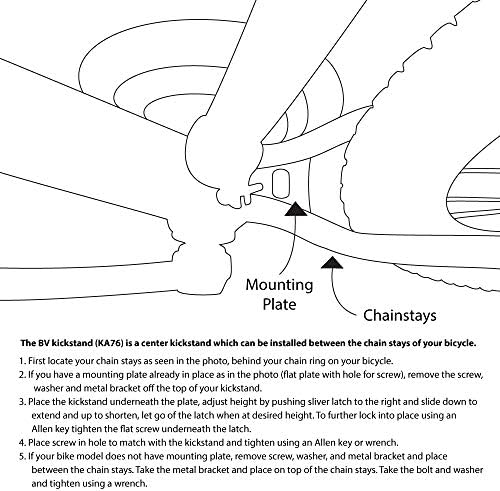 Mounting Plate

Chainstays

The BV kickstand (KA76) is a center kickstand which can be installed between the chain stays of your bicycle.

1. First locate your chain stays as seen in the photo, behind your chain ring on your bicycle.
2. If you have a mounting plate already in place as in the photo (flat plate with hole for screw), remove the screw, washer and metal bracket off the top of your kickstand.
3. Place the kickstand underneath the plate, adjust height by pushing sliver latch to the right and slide down to extend and up to shorten, let go of the latch when at desired height. To further lock into place using an Allen key tighten the flat screw underneath the latch.
4. Place screw in hole to match with the kickstand and tighten using an Allen key or wrench.
5. If your bike model does not have mounting plate, remove screw, washer, and metal bracket and place between the chain stays. Take the metal bracket and place on top of the chain stays. Take the bolt and washer and tighten using a wrench.