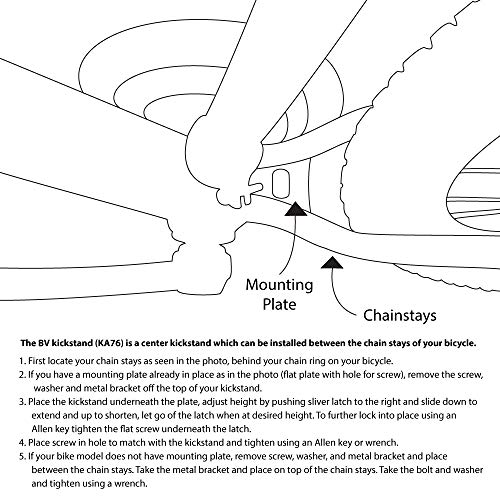 Mounting Plate

Chainstays

The BV kickstand (KA76) is a center kickstand which can be installed between the chain stays of your bicycle.

1. First locate your chain stays as seen in the photo, behind your chain ring on your bicycle.
2. If you have a mounting plate already in place as in the photo (flat plate with hole for screw), remove the screw, washer and metal bracket off the top of your kickstand.
3. Place the kickstand underneath the plate, adjust height by pushing sliver latch to the right and slide down to extend and up to shorten, let go of the latch when at desired height. To further lock into place using an Allen key tighten the flat screw underneath the latch.
4. Place screw in hole to match with the kickstand and tighten using an Allen key or wrench.
5. If your bike model does not have mounting plate, remove screw, washer, and metal bracket and place between the chain stays. Take the metal bracket and place on top of the chain stays. Take the bolt and washer and tighten using a wrench.