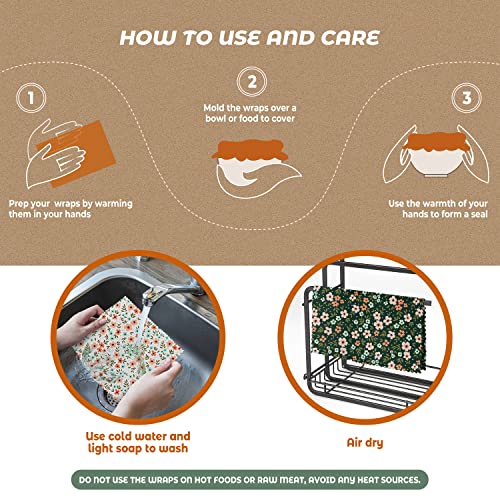 HOW TO USE AND CARE

1

Prep your wraps by warming them in your hands

2

Mold the wraps over a bowl or food to cover

3

Use the warmth of your hands to form a seal

Use cold water and light soap to wash

Air dry

DO NOT USE THE WRAPS ON HOT FOODS OR RAW MEAT, AVOID ANY HEAT SOURCES.