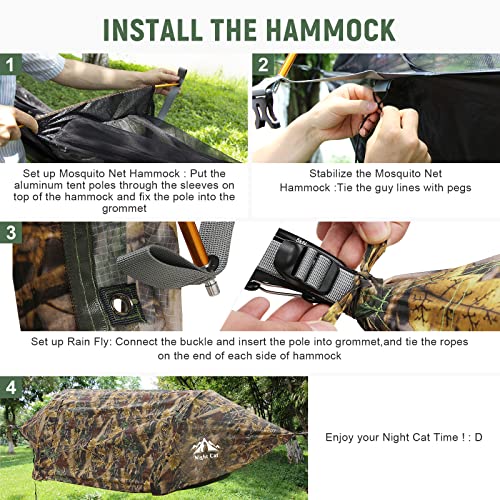 INSTALL THE HAMMOCK

1

Set up Mosquito Net Hammock : Put the aluminum tent poles through the sleeves on top of the hammock and fix the pole into the grommet

2

Stabilize the Mosquito Net Hammock :Tie the guy lines with pegs

3

Set up Rain Fly: Connect the buckle and insert the pole into grommet,and tie the ropes on the end of each side of hammock

4

Night Cat

Enjoy your Night Cat Time ! : D