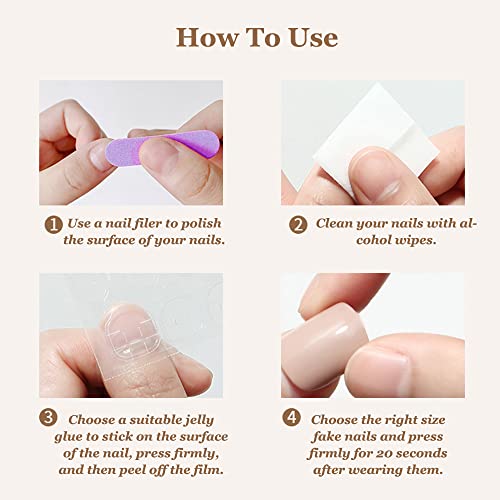 How To Use

1 Use a nail filer to polish the surface of your nails.

2 Clean your nails with alcohol wipes.

3 Choose a suitable jelly glue to stick on the surface of the nail, press firmly, and then peel off the film.

4 Choose the right size fake nails and press firmly for 20 seconds after wearing them.