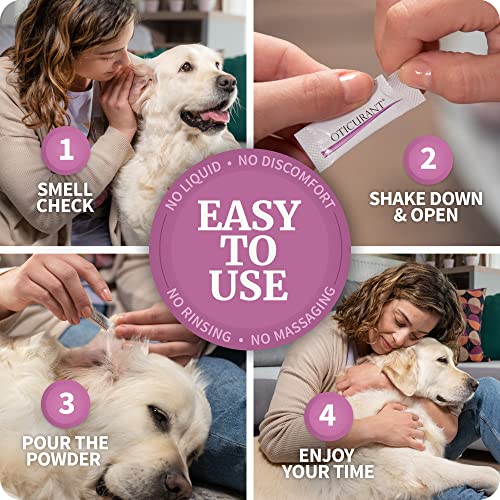 1
SMELL CHECK

OTICURANT®

2
SHAKE DOWN & OPEN

NO LIQUID • NO DISCOMFORT

EASY TO USE

NO RINSING • NO MASSAGING

3
POUR THE POWDER

4
ENJOY YOUR TIME