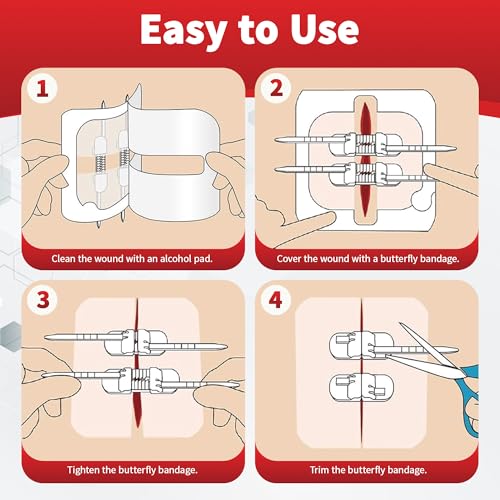 Easy to Use

1

Clean the wound with an alcohol pad.

2

Cover the wound with a butterfly bandage.

3

Tighten the butterfly bandage.

4

Trim the butterfly bandage.