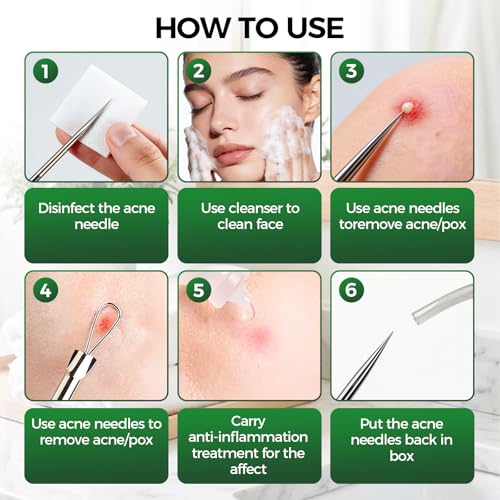 HOW TO USE

1

Disinfect the acne needle

2

Use cleanser to clean face

3

Use acne needles toremove acne/pox

4

Use acne needles to remove acne/pox

5

Carry anti-inflammation treatment for the affect

6

Put the acne needles back in box