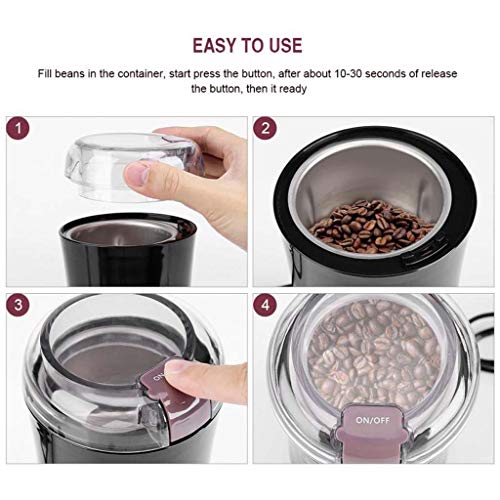 EASY TO USE

Fill beans in the container, start press the button, after about 10-30 seconds of release the button, then it ready

1

2

3

ON

4

ON/OFF