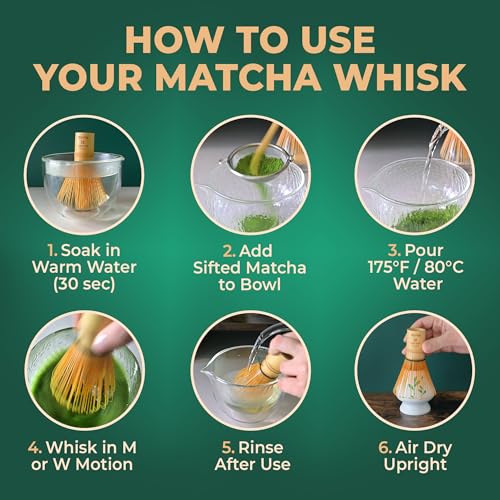 HOW TO USE YOUR MATCHA WHISK

1. Soak in Warm Water (30 sec)

2. Add Sifted Matcha to Bowl

3. Pour 175°F / 80°C Water

4. Whisk in M or W Motion

5. Rinse After Use

6. Air Dry Upright