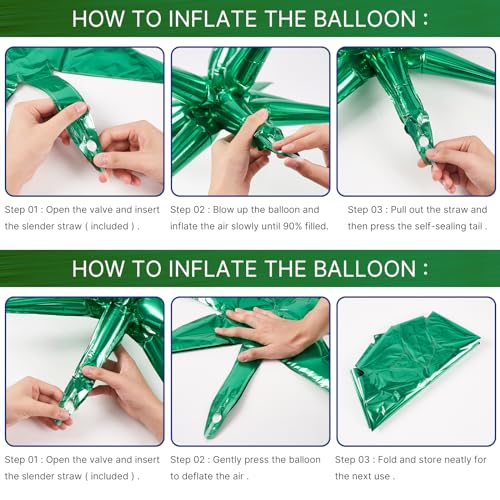 HOW TO INFLATE THE BALLOON :

Step 01 : Open the valve and insert the slender straw ( included ) .

Step 02 : Blow up the balloon and inflate the air slowly until 90% filled.

Step 03 : Pull out the straw and then press the self-sealing tail .

HOW TO INFLATE THE BALLOON :

Step 01 : Open the valve and insert the slender straw ( included ) .

Step 02 : Gently press the balloon to deflate the air .

Step 03 : Fold and store neatly for the next use .