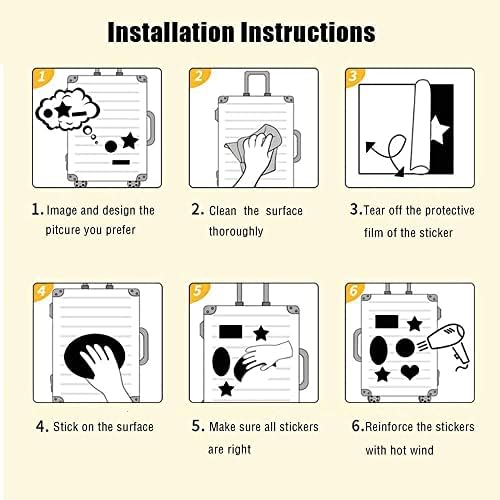 Installation Instructions

1

2

3

1. Image and design the pitcure you prefer

2. Clean the surface thoroughly

3. Tear off the protective film of the sticker

4

5

6

4. Stick on the surface

5. Make sure all stickers are right

6. Reinforce the stickers with hot wind