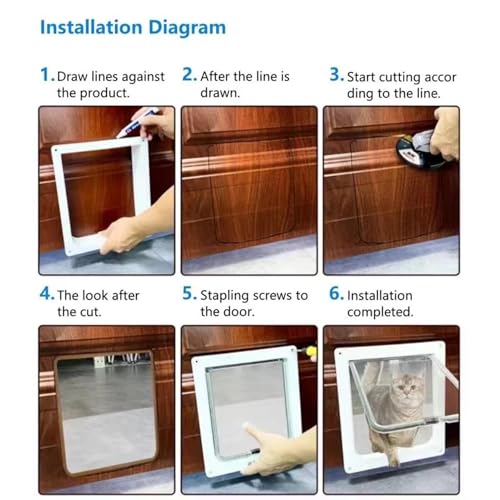 Installation Diagram

1. Draw lines against the product.

2. After the line is drawn.

3. Start cutting accor ding to the line.

4. The look after the cut.

5. Stapling screws to the door.

6. Installation completed.