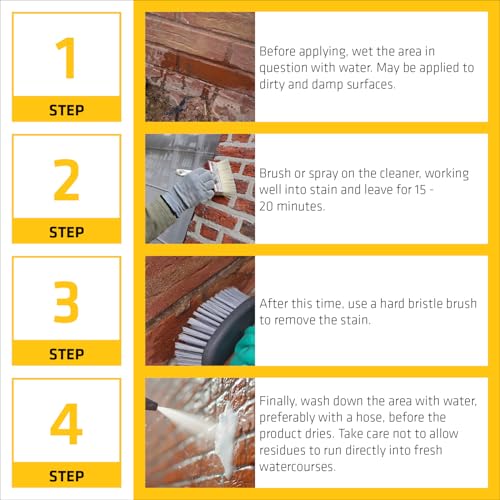 1

STEP

Before applying, wet the area in question with water. May be applied to dirty and damp surfaces.

2

STEP

Brush or spray on the cleaner, working well into stain and leave for 15 - 20 minutes.

3

STEP

After this time, use a hard bristle brush to remove the stain.

4

STEP

Finally, wash down the area with water, preferably with a hose, before the product dries. Take care not to allow residues to run directly into fresh watercourses.