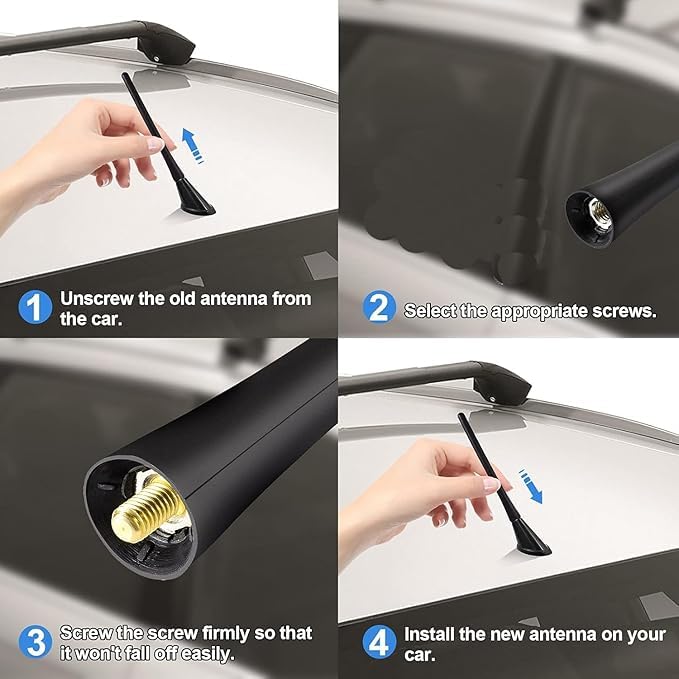 1 Unscrew the old antenna from the car.

2 Select the appropriate screws.

3 Screw the screw firmly so that it won't fall off easily.

4 Install the new antenna on your car.