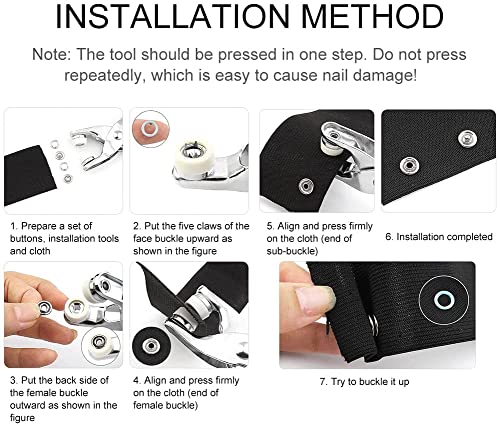 INSTALLATION METHOD

Note: The tool should be pressed in one step. Do not press repeatedly, which is easy to cause nail damage!

1. Prepare a set of buttons, installation tools and cloth

2. Put the five claws of the face buckle upward as shown in the figure

5. Align and press firmly on the cloth (end of sub-buckle)

6. Installation completed

3. Put the back side of the female buckle outward as shown in the figure

4. Align and press firmly on the cloth (end of female buckle)

7. Try to buckle it up