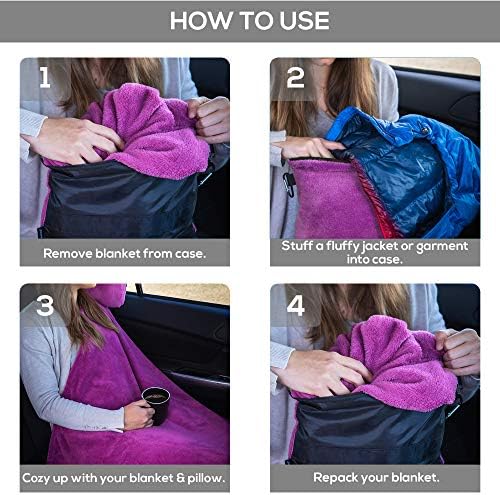 HOW TO USE

1

Remove blanket from case.

2

Stuff a fluffy jacket or garment into case.

3

Cozy up with your blanket & pillow.

4

Repack your blanket.