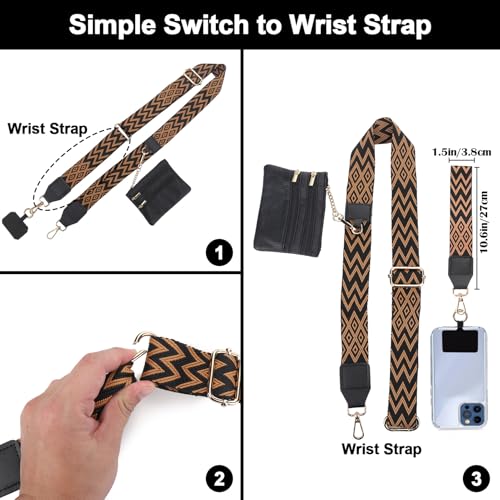 Simple Switch to Wrist Strap

Wrist Strap

1

2

1.5in/3.8cm

10.6in/27cm

Wrist Strap

3