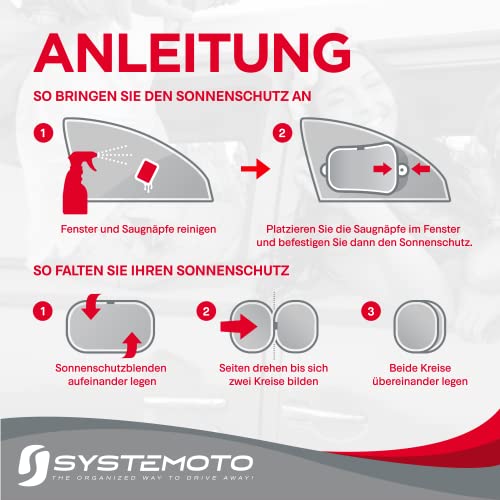 ANLEITUNG

SO BRINGEN SIE DEN SONNENSCHUTZ AN

1

Fenster und Saugnäpfe reinigen

2

Platzieren Sie die Saugnäpfe im Fenster und befestigen Sie dann den Sonnenschutz.

SO FALTEN SIE IHREN SONNENSCHUTZ

1

Sonnenschutzblenden aufeinander legen

2

Seiten drehen bis sich zwei Kreise bilden

3

Beide Kreise übereinander legen

SYSTEMOTO

THE ORGANIZED WAY TO DRIVE AWAY!