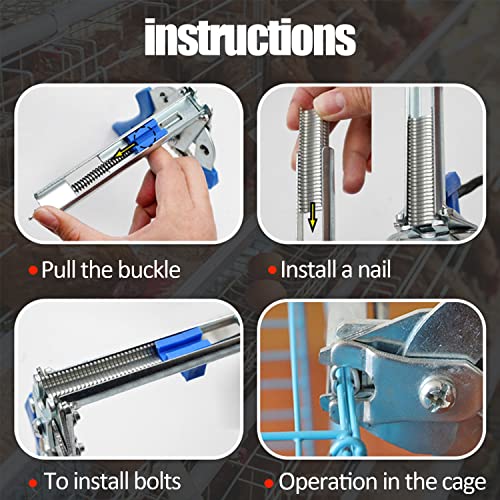 instructions

• Pull the buckle

• Install a nail

• To install bolts

• Operation in the cage