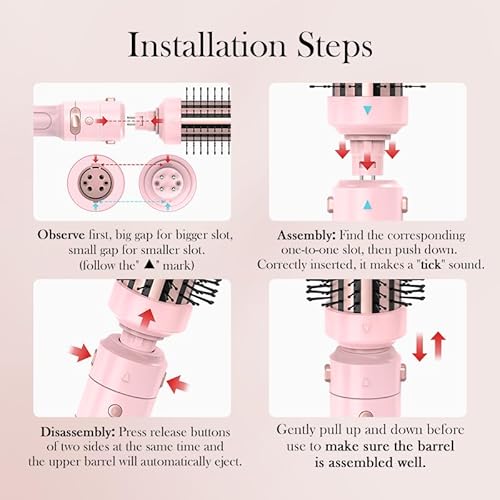 Installation Steps

Observe first, big gap for bigger slot, small gap for smaller slot. (follow the" ▲" mark)

Assembly: Find the corresponding one-to-one slot, then push down. Correctly inserted, it makes a "tick" sound.

Disassembly: Press release buttons of two sides at the same time and the upper barrel will automatically eject.

Gently pull up and down before use to make sure the barrel is assembled well.