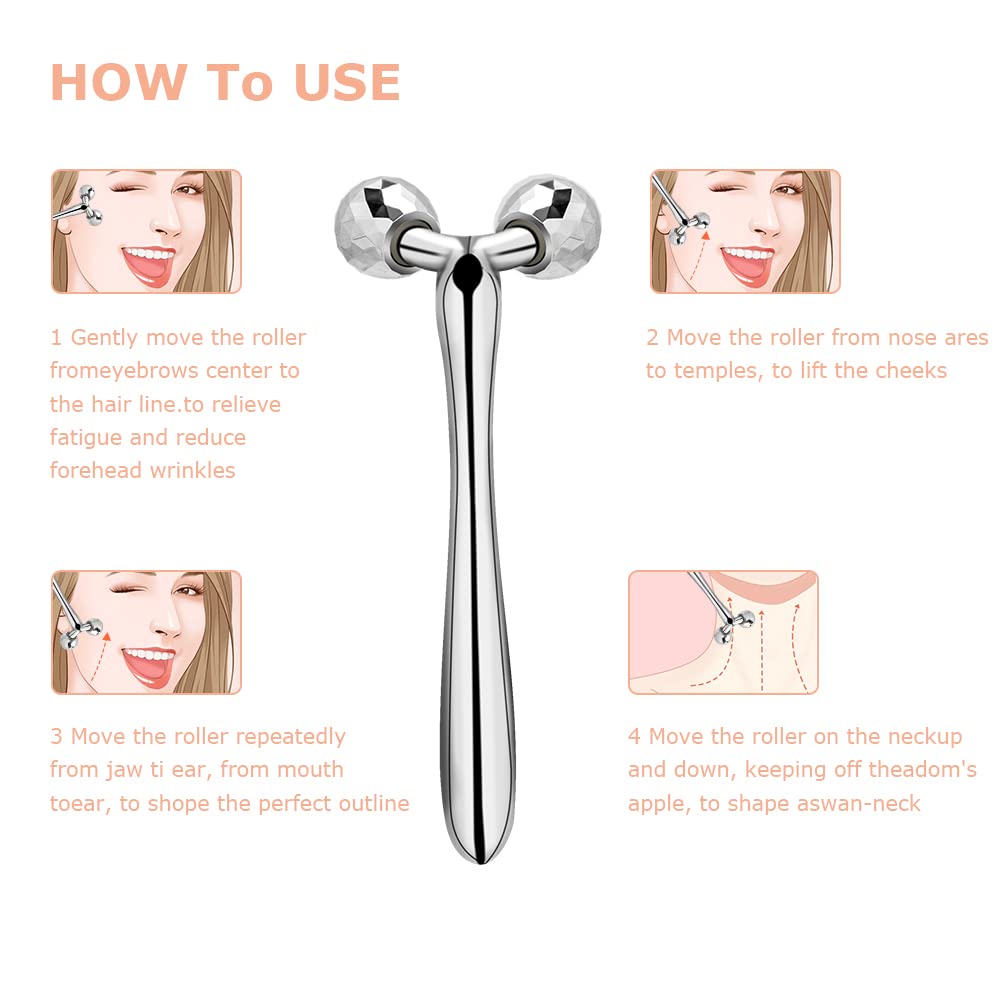 HOW To USE

1 Gently move the roller fromeyebrows center to the hair line.to relieve fatigue and reduce forehead wrinkles

2 Move the roller from nose ares to temples, to lift the cheeks

3 Move the roller repeatedly from jaw ti ear, from mouth toear, to shope the perfect outline

4 Move the roller on the neckup and down, keeping off theadom's apple, to shape aswan-neck