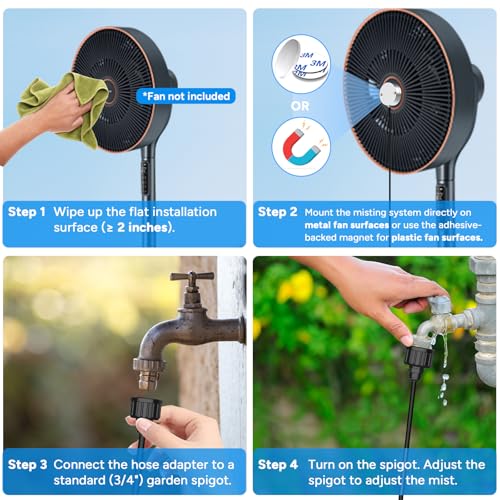 *Fan not included

Step 1 Wipe up the flat installation surface (≥ 2 inches).

3M 3M 3M

OR

Step 2 Mount the misting system directly on metal fan surfaces or use the adhesive-backed magnet for plastic fan surfaces.

Step 3 Connect the hose adapter to a standard (3/4") garden spigot.

Step 4 Turn on the spigot. Adjust the spigot to adjust the mist.