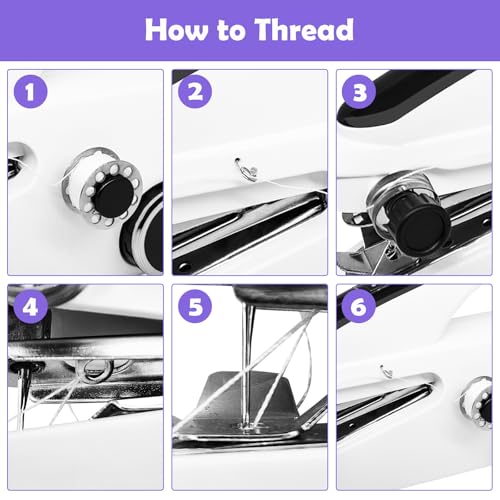 How to Thread

1

2

3

4

5

6