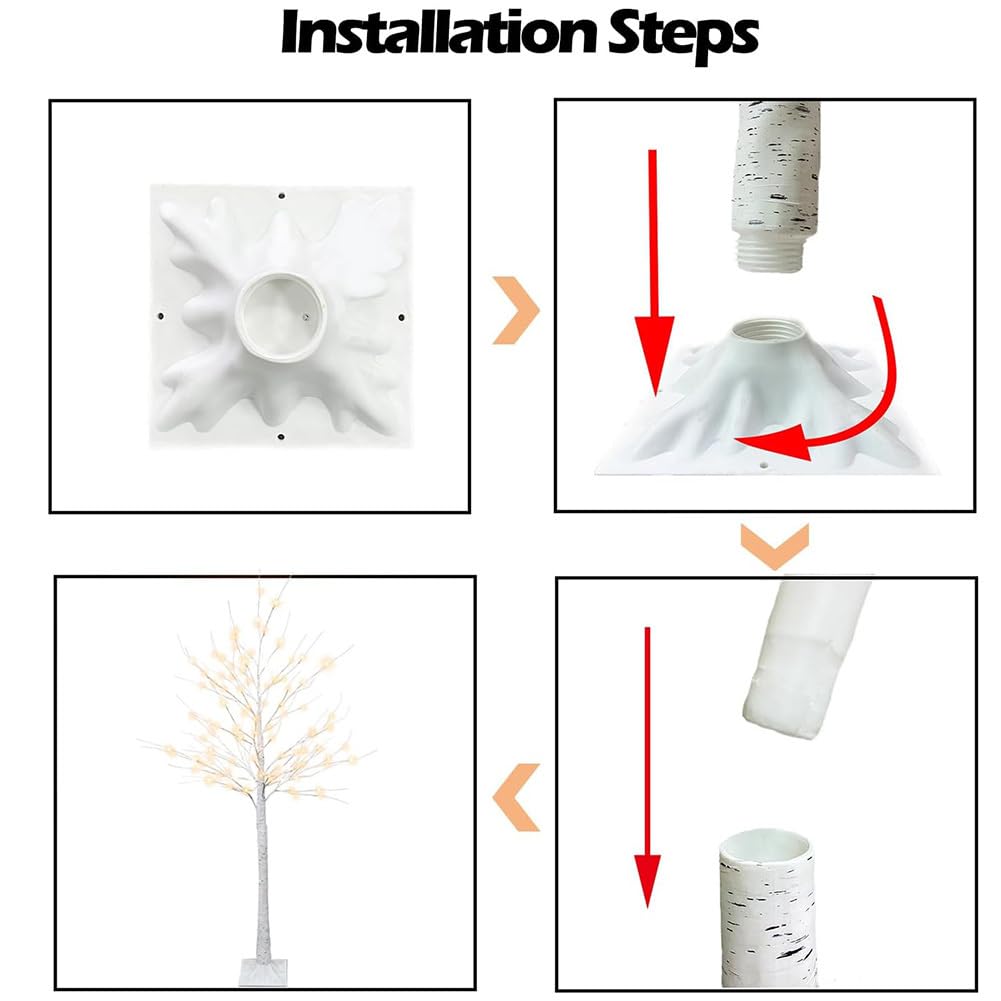 Installation Steps