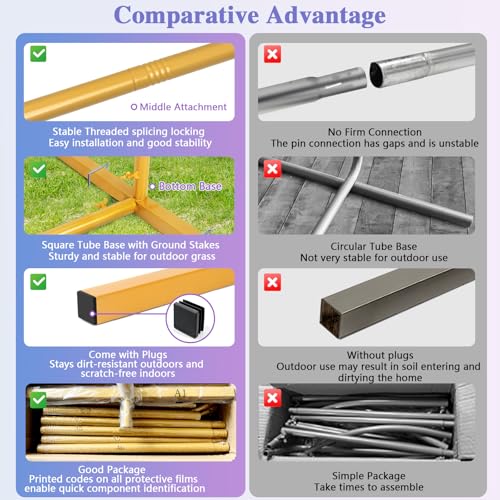 Comparative Advantage

Middle Attachment

Stable Threaded splicing locking
Easy installation and good stability

Bottom Base

Square Tube Base with Ground Stakes
Sturdy and stable for outdoor grass

Come with Plugs
Stays dirt-resistant outdoors and scratch-free indoors

A1

Good Package
Printed codes on all protective films enable quick component identification

No Firm Connection
The pin connection has gaps and is unstable

Circular Tube Base
Not very stable for outdoor use

Without plugs
Outdoor use may result in soil entering and dirtying the home

Simple Package
Take times to assemble