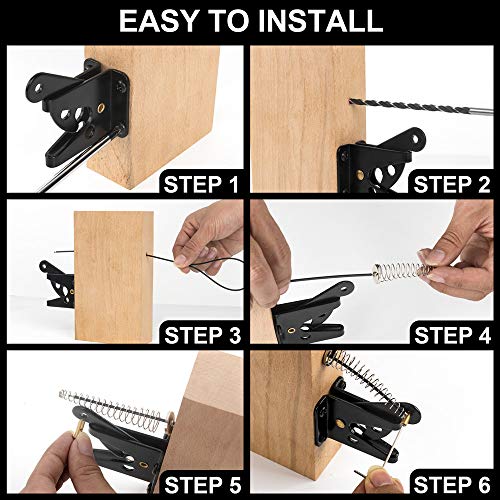 EASY TO INSTALL

STEP 1

STEP 2

STEP 3

STEP 4

STEP 5

STEP 6