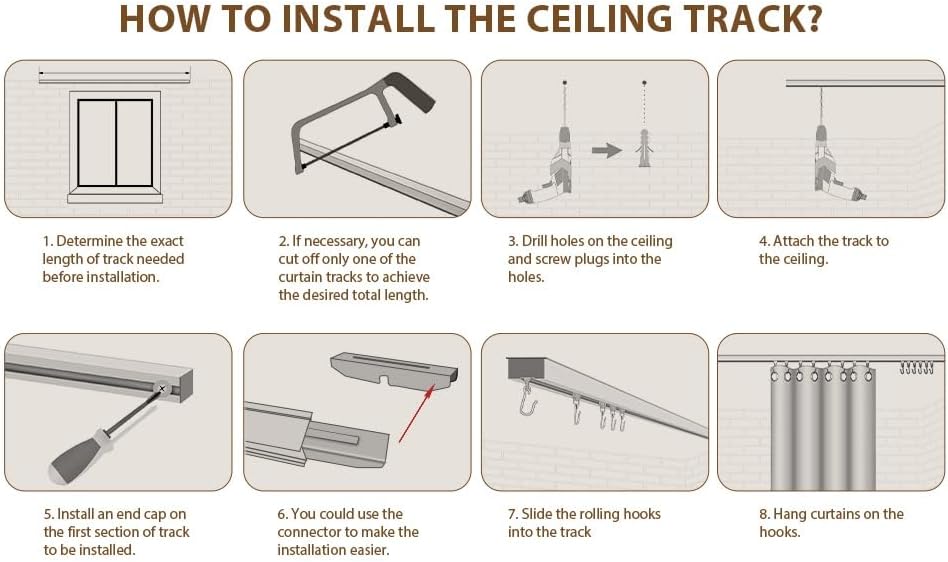 HOW TO INSTALL THE CEILING TRACK?

1. Determine the exact length of track needed before installation.

2. If necessary, you can cut off only one of the curtain tracks to achieve the desired total length.

3. Drill holes on the ceiling and screw plugs into the holes.

4. Attach the track to the ceiling.

5. Install an end cap on the first section of track to be installed.

6. You could use the connector to make the installation easier.

7. Slide the rolling hooks into the track

8. Hang curtains on the hooks.