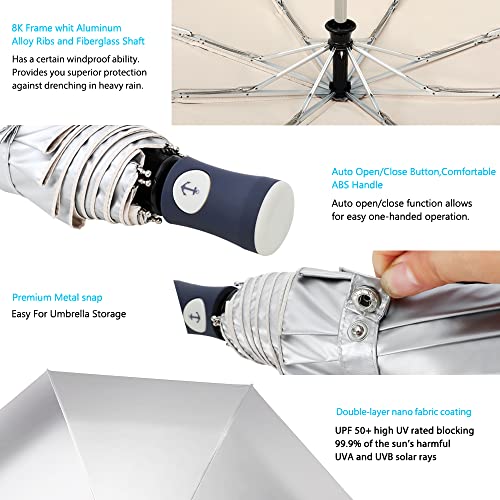 8K Frame whit Aluminum Alloy Ribs and Fiberglass Shaft

Has a certain windproof ability. Provides you superior protection against drenching in heavy rain.

Auto Open/Close Button,Comfortable ABS Handle

Auto open/close function allows for easy one-handed operation.

Premium Metal snap

Easy For Umbrella Storage

Double-layer nano fabric coating

UPF 50+ high UV rated blocking 99.9% of the sun's harmful UVA and UVB solar rays