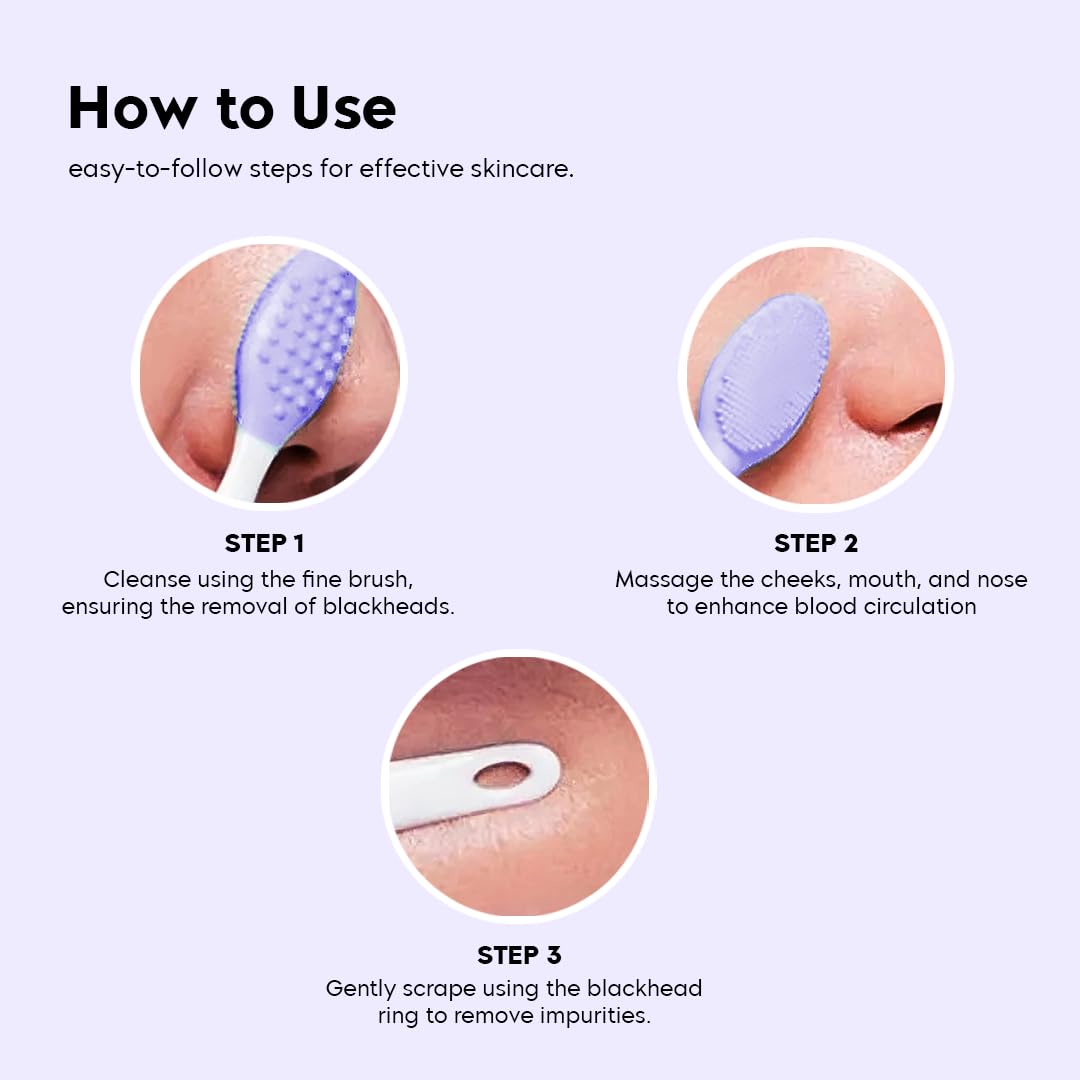 How to Use
easy-to-follow steps for effective skincare.

STEP 1
Cleanse using the fine brush, ensuring the removal of blackheads.

STEP 2
Massage the cheeks, mouth, and nose to enhance blood circulation

STEP 3
Gently scrape using the blackhead ring to remove impurities.