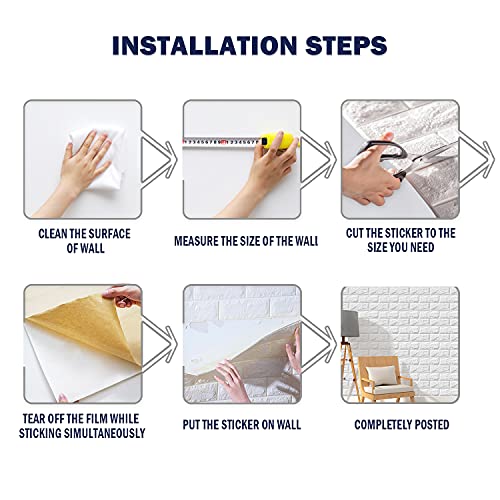 INSTALLATION STEPS

CLEAN THE SURFACE OF WALL

MEASURE THE SIZE OF THE WALL

CUT THE STICKER TO THE SIZE YOU NEED

TEAR OFF THE FILM WHILE STICKING SIMULTANEOUSLY

PUT THE STICKER ON WALL

COMPLETELY POSTED