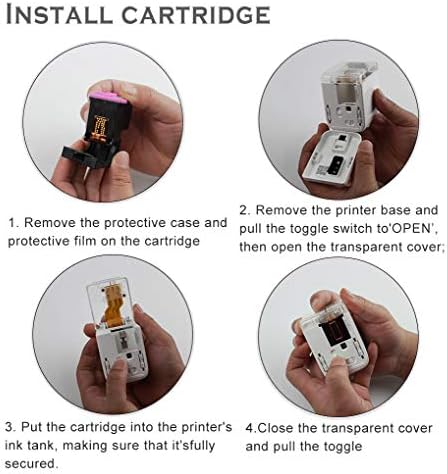 INSTALL CARTRIDGE

1. Remove the protective case and protective film on the cartridge

2. Remove the printer base and pull the toggle switch to'OPEN', then open the transparent cover;

3. Put the cartridge into the printer's ink tank, making sure that it'sfully secured.

4.Close the transparent cover and pull the toggle