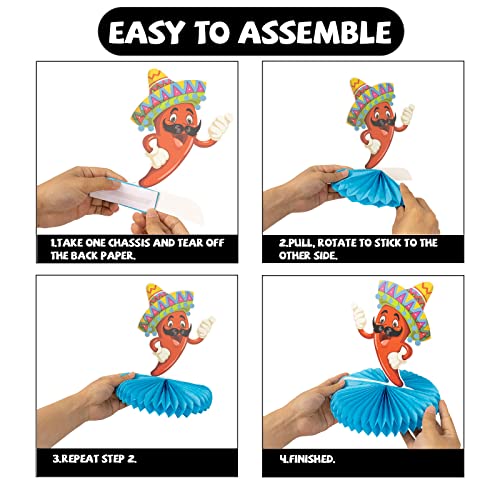 EASY TO ASSEMBLE

1.TAKE ONE CHASSIS AND TEAR OFF THE BACK PAPER.

2.PULL, ROTATE TO STICK TO THE OTHER SIDE.

3.REPEAT STEP 2.

4.FINISHED.