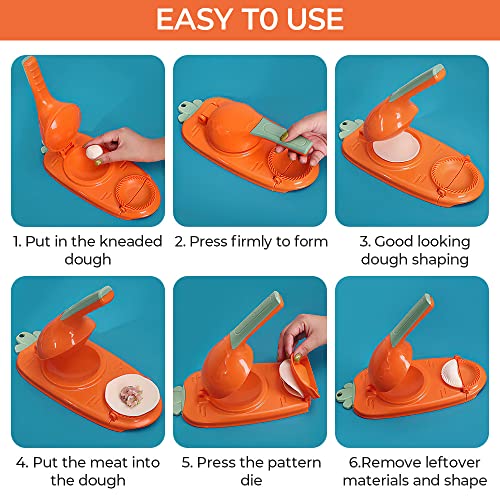 EASY T0 USE

1. Put in the kneaded dough

2. Press firmly to form

3. Good looking dough shaping

4. Put the meat into the dough

5. Press the pattern die

6.Remove leftover materials and shape