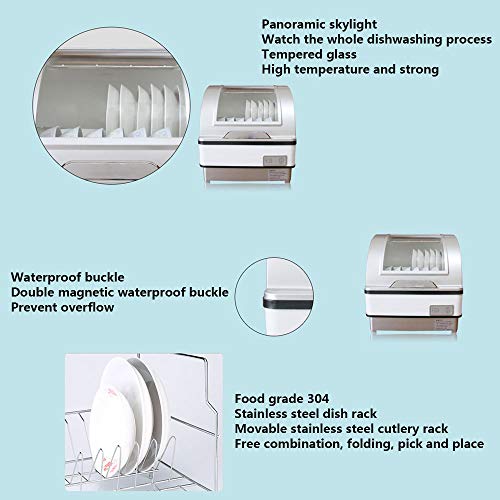 Panoramic skylight
Watch the whole dishwashing process
Tempered glass
High temperature and strong

Waterproof buckle
Double magnetic waterproof buckle
Prevent overflow

Food grade 304
Stainless steel dish rack
Movable stainless steel cutlery rack
Free combination, folding, pick and place