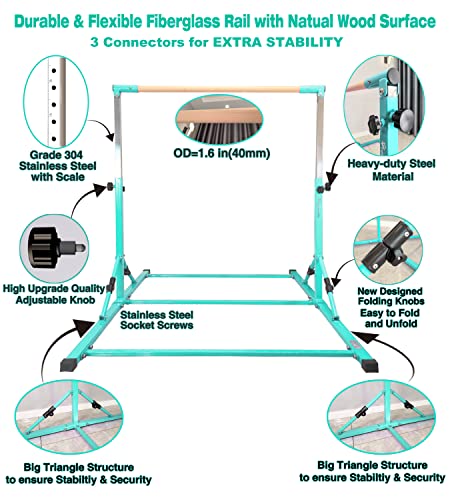 Durable & Flexible Fiberglass Rail with Natual Wood Surface
3 Connectors for EXTRA STABILITY

Grade 304 Stainless Steel with Scale

OD=1.6 in(40mm)

Heavy-duty Steel Material

High Upgrade Quality Adjustable Knob

Stainless Steel Socket Screws

New Designed Folding Knobs Easy to Fold and Unfold

Big Triangle Structure to ensure Stabiltiy & Security

Big Triangle Structure to ensure Stabiltiy & Security