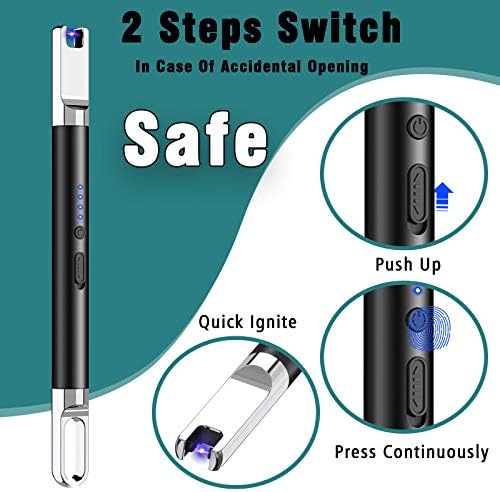 2 Steps Switch

In Case Of Accidental Opening

Safe

Push Up

Quick Ignite

Press Continuously