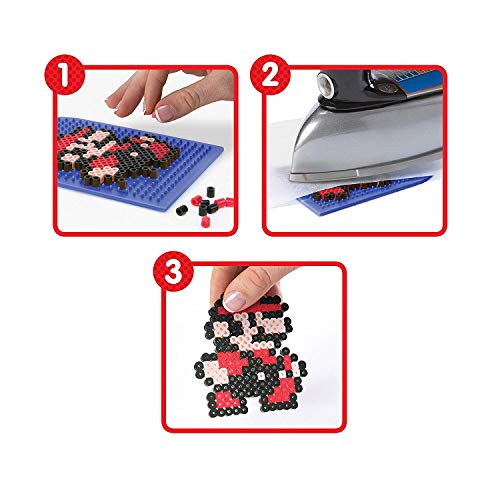 1

2

3