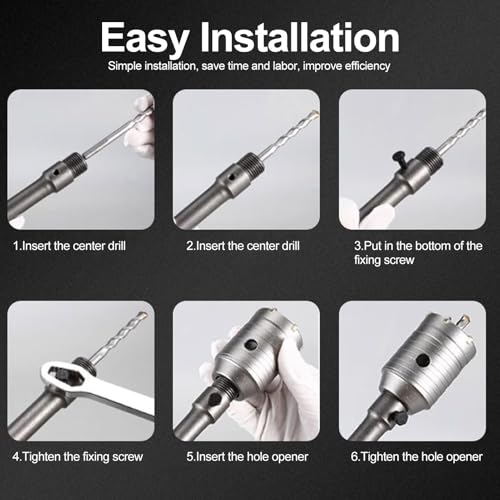 Easy Installation

Simple installation, save time and labor, improve efficiency

1.Insert the center drill

2.Insert the center drill

3.Put in the bottom of the fixing screw

4.Tighten the fixing screw

5.Insert the hole opener

6.Tighten the hole opener