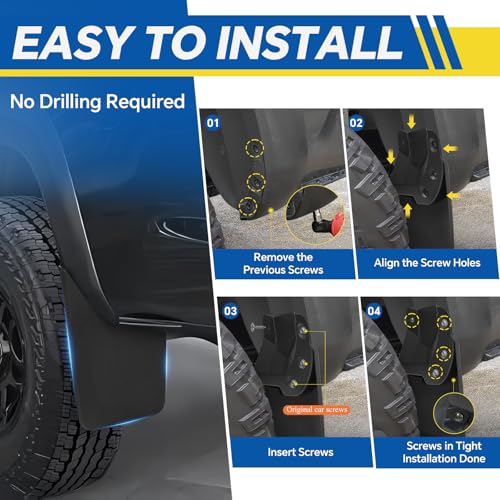 EASY TO INSTALL

No Drilling Required

01

Remove the Previous Screws

02

Align the Screw Holes

03

Original car screws

Insert Screws

04

Screws in Tight Installation Done