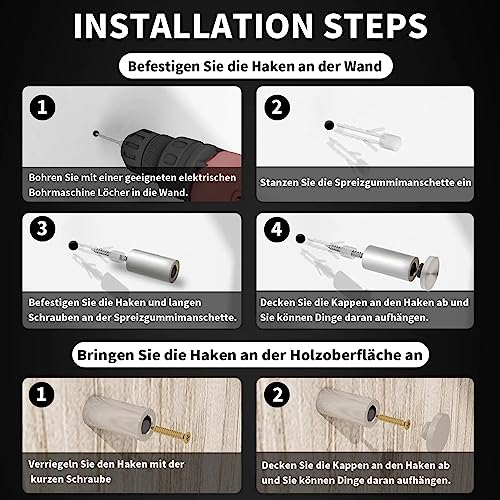 INSTALLATION STEPS

Befestigen Sie die Haken an der Wand

1

Bohren Sie mit einer geeigneten elektrischen Bohrmaschine Löcher in die Wand.

2

Stanzen Sie die Spreizgummimanschette ein

3

Befestigen Sie die Haken und langen Schrauben an der Spreizgummimanschette.

4

Decken Sie die Kappen an den Haken ab und Sie können Dinge daran aufhängen.

Bringen Sie die Haken an der Holzoberfläche an

1

Verriegeln Sie den Haken mit der kurzen Schraube

2

Decken Sie die Kappen an den Haken ab und Sie können Dinge daran aufhängen.