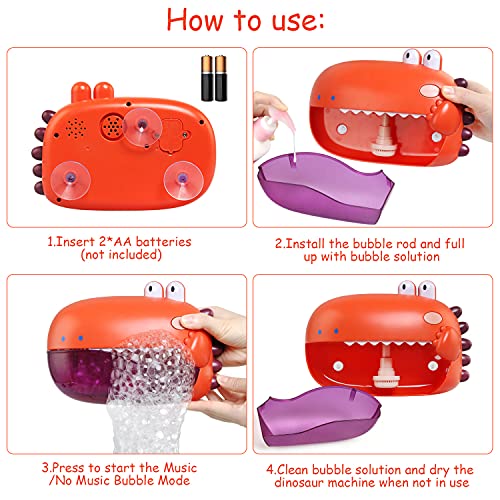 How to use:

1.Insert 2*AA batteries (not included)

2.Install the bubble rod and full up with bubble solution

3.Press to start the Music /No Music Bubble Mode

4.Clean bubble solution and dry the dinosaur machine when not in use