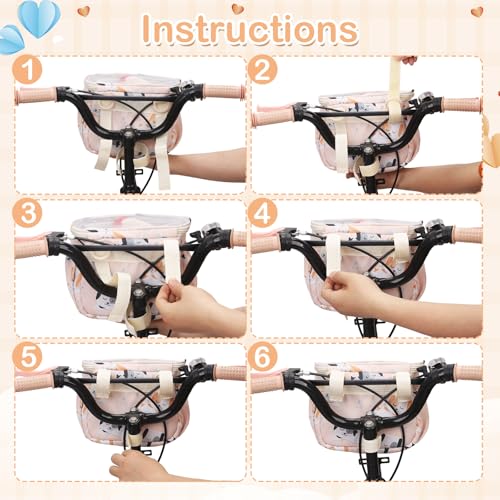 Instructions

1

2

3

4

5

6