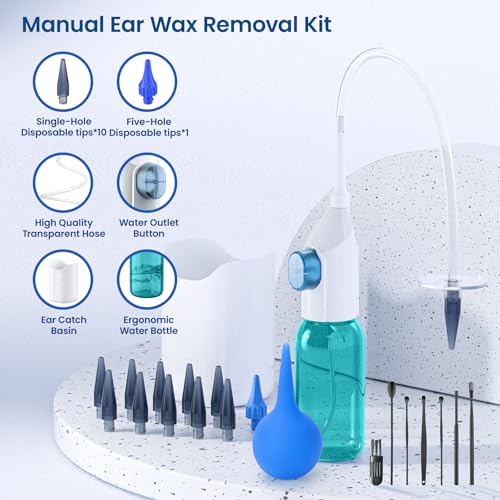 Manual Ear Wax Removal Kit

Single-Hole Disposable tips*10

Five-Hole Disposable tips*1

High Quality Transparent Hose

Water Outlet Button

Ear Catch Basin

Ergonomic Water Bottle