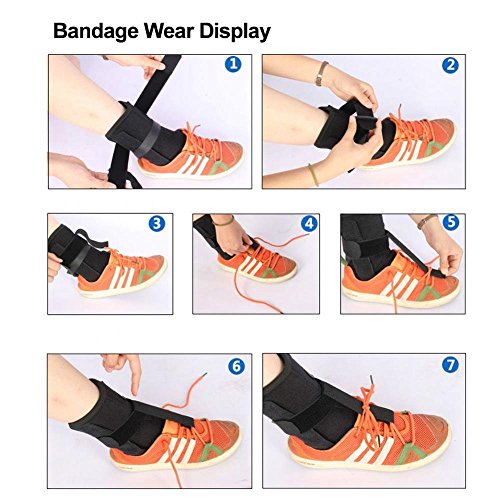 Bandage Wear Display

1

2

3

4

5

6

7