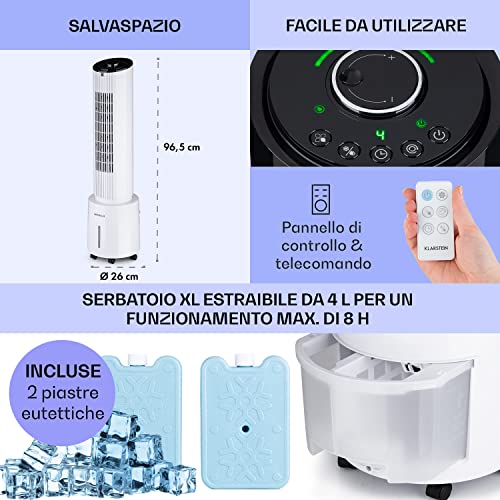 SALVASPAZIO

96,5 cm

Ø 26 cm

FACILE DA UTILIZZARE

+

-

4

Pannello di controllo & telecomando

KLARSTEIN

SERBATOIO XL ESTRAIBILE DA 4 L PER UN FUNZIONAMENTO MAX. DI 8 H

INCLUSE 2 piastre eutettiche