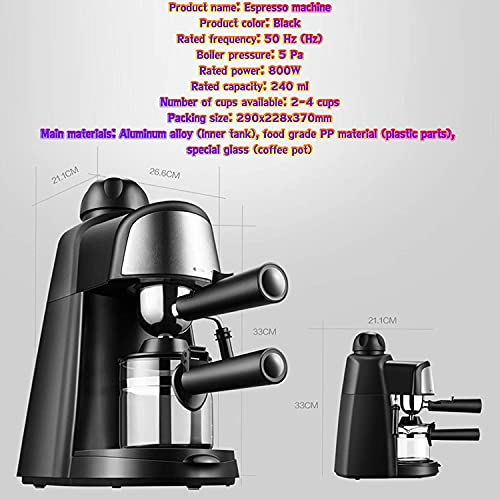 Product name: Espresso machine
Product color: Black
Rated frequency: 50 Hz (Hz)
Boiler pressure: 5 Pa
Rated power: 800W
Rated capacity: 240 ml
Number of cups available: 2-4 cups
Packing size: 290x228x370mm
Main materials: Aluminum alloy (inner tank), food grade PP material (plastic parts), special glass (coffee pot)

21.1CM
26.6CM
33CM

21.1CM
33CM