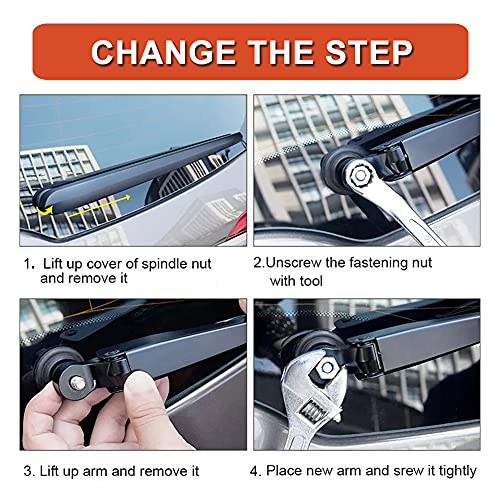 CHANGE THE STEP

1. Lift up cover of spindle nut and remove it

2.Unscrew the fastening nut with tool

3. Lift up arm and remove it

4. Place new arm and srew it tightly