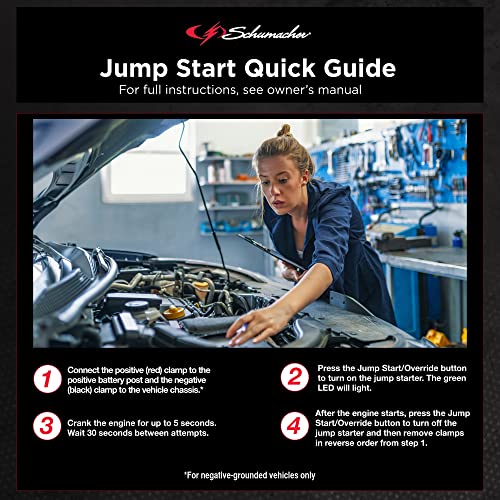 Schumacher

Jump Start Quick Guide

For full instructions, see owner's manual

1 Connect the positive (red) clamp to the positive battery post and the negative (black) clamp to the vehicle chassis.*

2 Press the Jump Start/Override button to turn on the jump starter. The green LED will light.

3 Crank the engine for up to 5 seconds. Wait 30 seconds between attempts.

4 After the engine starts, press the Jump Start/Override button to turn off the jump starter and then remove clamps in reverse order from step 1.

*For negative-grounded vehicles only