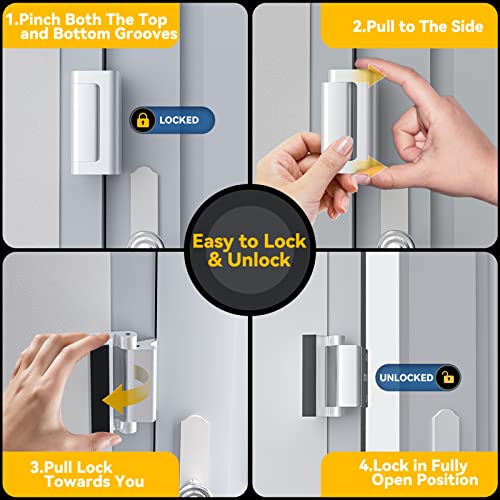 1.Pinch Both The Top and Bottom Grooves

LOCKED

2.Pull to The Side

Easy to Lock & Unlock

3.Pull Lock Towards You

UNLOCKED

4.Lock in Fully Open Position